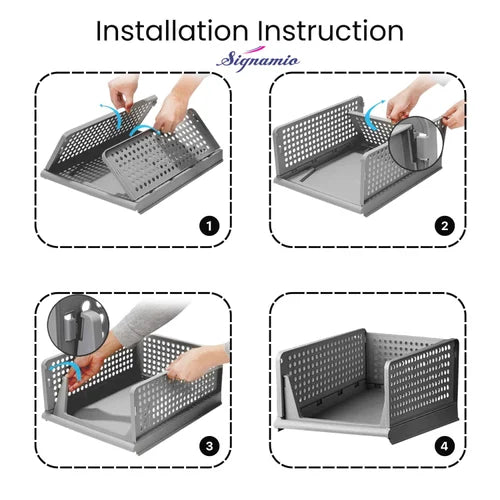 Installation Instruction

Signamio

1

2

3

4